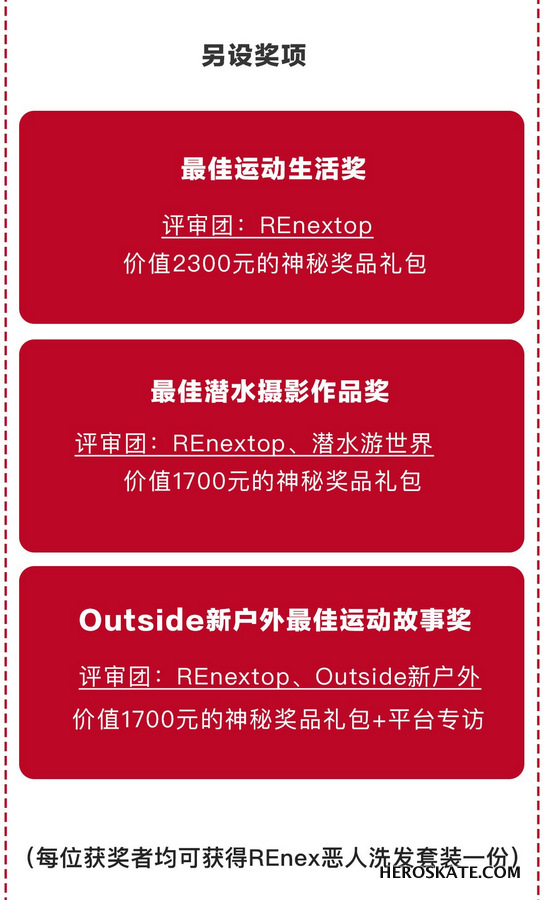 另设奖项

最佳运动生活奖

评审团：REnextop

价值2300元的神秘奖品礼包

最佳潜水摄影作品奖

评审团：REnextop、潜水游世界

价值1700元的神秘奖品礼包

Outside新户外最佳运动故事奖

评审团：REnextop、Outside新户外

价值1700元的神秘奖品礼包+平台专访

（每位获奖者均可获得REnex恶人洗发套装一份）

HEROSKATE.COM